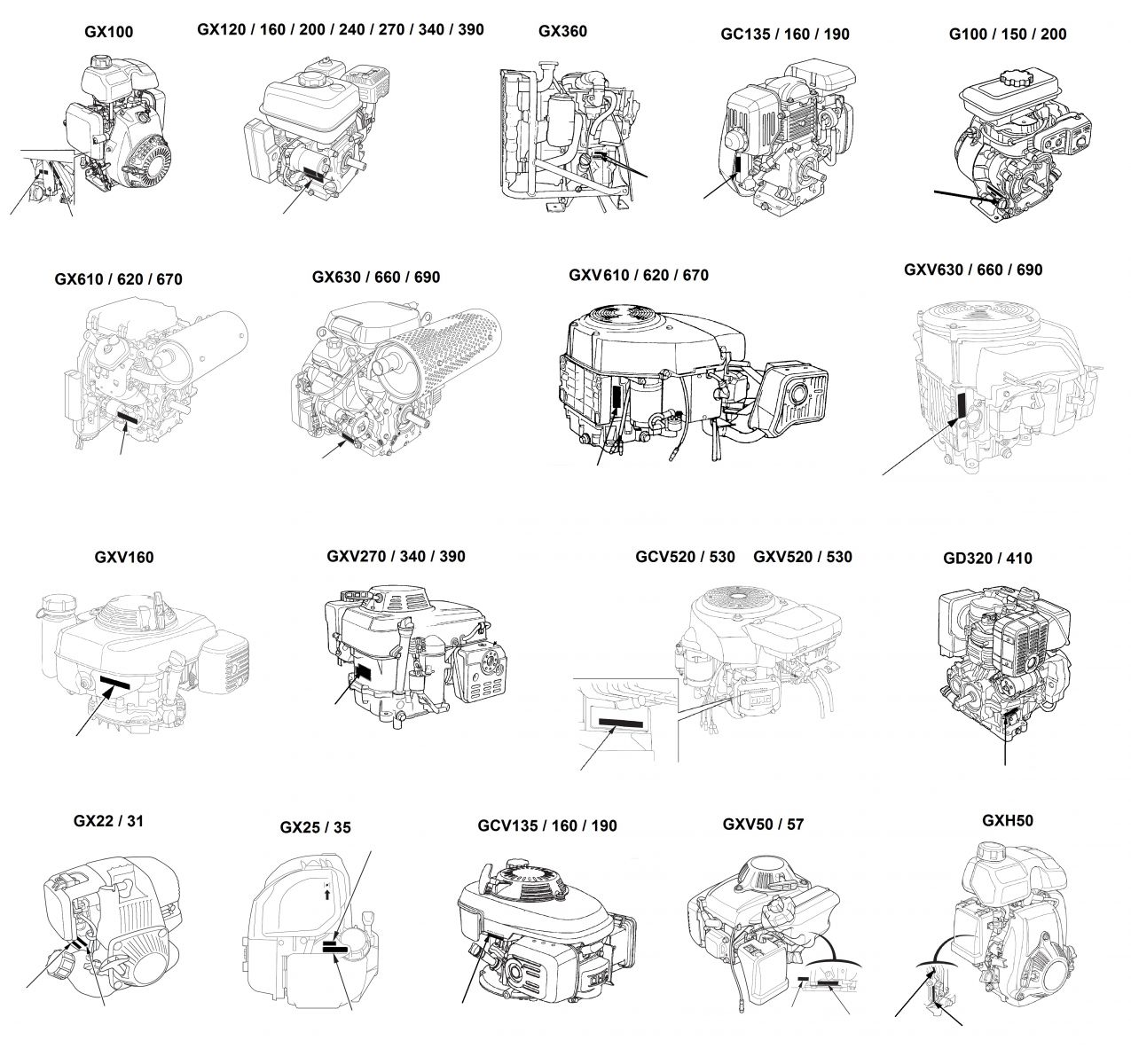 GX100

GX120 / 160 / 200 / 240 / 270 / 340 / 390

GX360

GC135 / 160 / 190

G100 / 150 / 200

GX610 / 620 / 670

GX630 / 660 / 690

GXV610 / 620 / 670

GXV630 / 660 / 690

GXV160

GXV270 / 340 / 390

GCV520 / 530 GXV520 / 530

GD320 / 410

GX22 / 31

GX25 / 35

GCV135 / 160 / 190

GXV50 / 57

GXH50