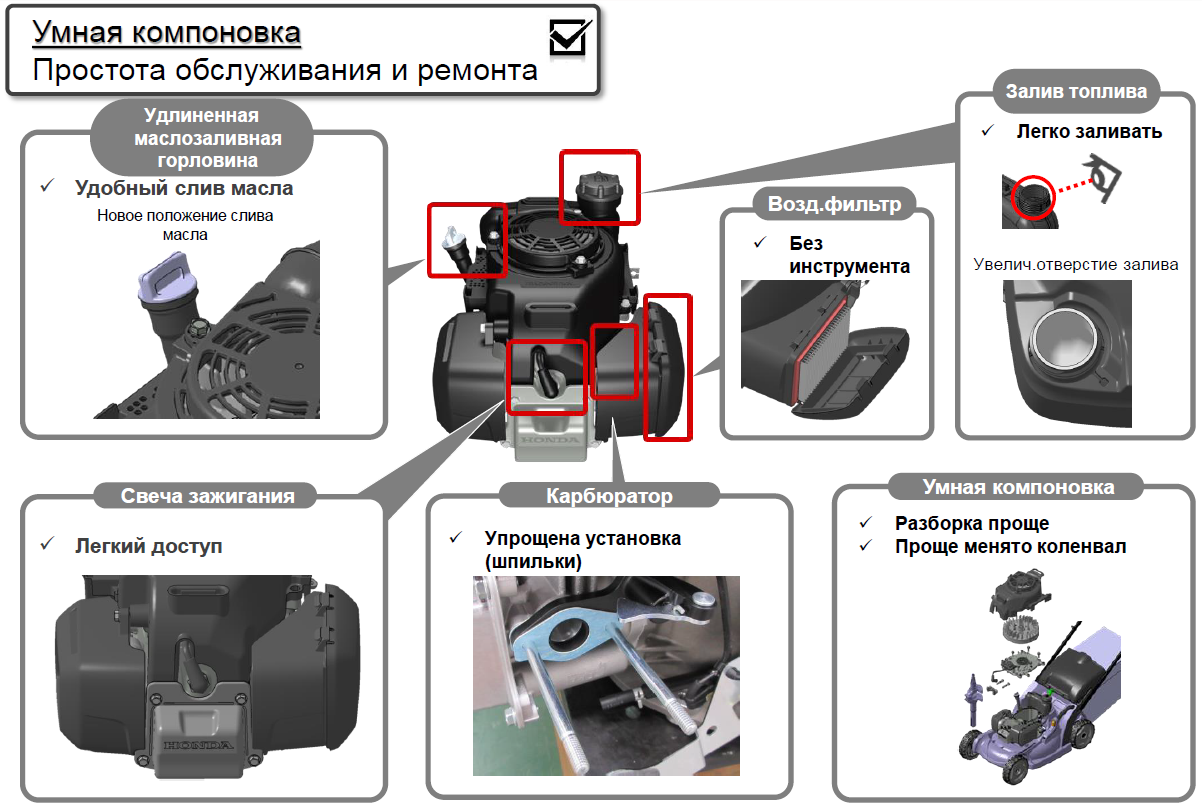 Умная компоновка
Простота обслуживания и ремонта

Удлиненная маслозаливная горловина

✓ Удобный слив масла

Новое положение слива масла

Залив топлива

✓ Легко заливать

Увелич.отверстие залива

Возд.фильтр

✓ Без инструмента

HONDA

Свеча зажигания

✓ Легкий доступ

HONDA

Карбюратор

✓ Упрощена установка (шпильки)

Умная компоновка

✓ Разборка проще
✓ Проще менято коленвал