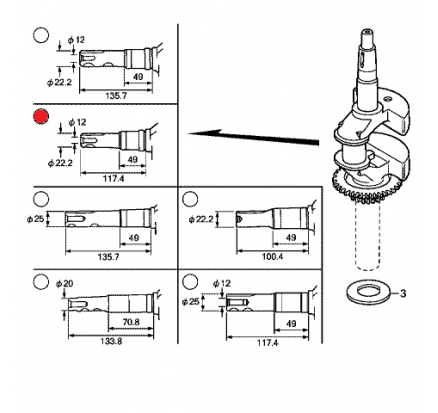 $\phi$ 12
$\phi$ 22.2
49
135.7

$\phi$ 12
$\phi$ 22.2
49
117.4

$\phi$ 25
49
135.7

$\phi$ 22.2
49
100.4

$\phi$ 20
70.8
133.8

$\phi$ 12
$\phi$ 25
49
117.4

3